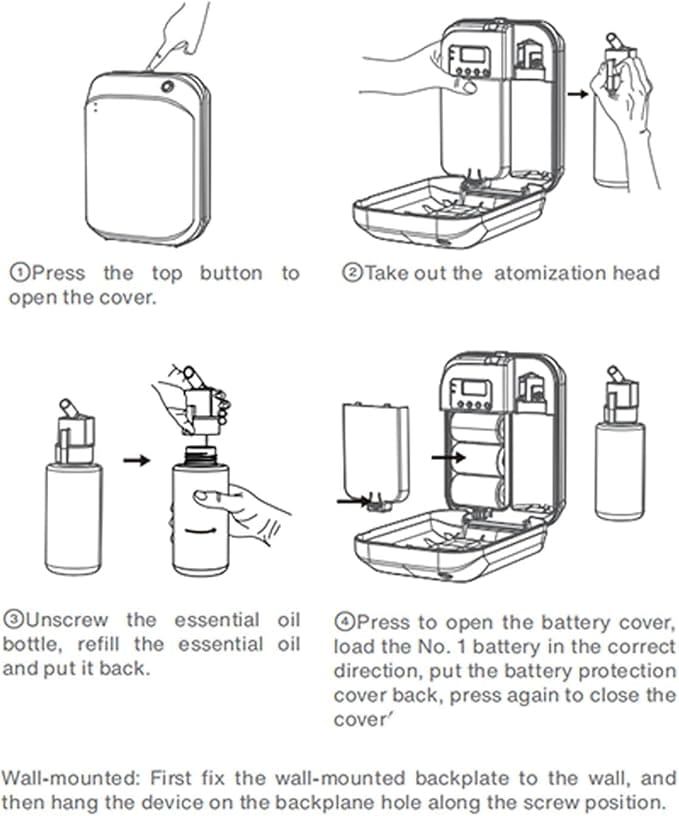 ①Press the top button to open the cover.

②Take out the atomization head

③Unscrew the essential oil bottle, refill the essential oil and put it back.

④Press to open the battery cover, load the No. 1 battery in the correct direction, put the battery protection cover back, press again to close the cover'

Wall-mounted: First fix the wall-mounted backplate to the wall, and then hang the device on the backplane hole along the screw position.